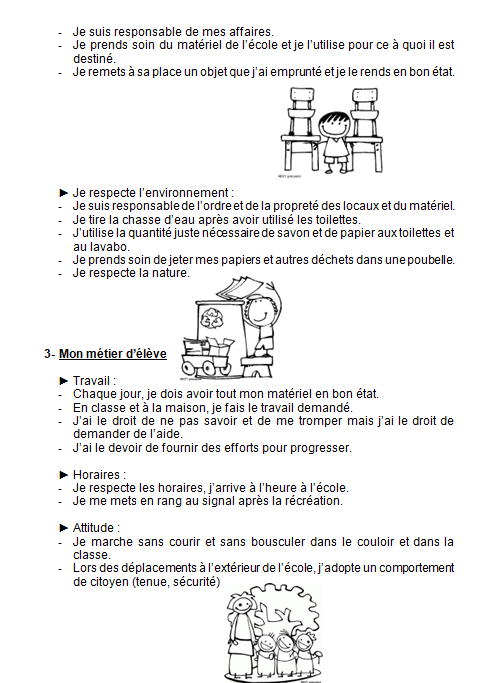 - Je suis responsable de mes affaires.
- Je prends soin du matériel de l'école et je l'utilise pour ce à quoi il est destiné.
- Je remets à sa place un objet que j'ai emprunté et je le rends en bon état.

► Je respecte l'environnement :
- Je suis responsable de l'ordre et de la propreté des locaux et du matériel.
- Je tire la chasse d'eau après avoir utilisé les toilettes.
- J'utilise la quantité juste nécessaire de savon et de papier aux toilettes et au lavabo.
- Je prends soin de jeter mes papiers et autres déchets dans une poubelle.
- Je respecte la nature.

3- Mon métier d'élève

► Travail :
- Chaque jour, je dois avoir tout mon matériel en bon état.
- En classe et à la maison, je fais le travail demandé.
- J'ai le droit de ne pas savoir et de me tromper mais j'ai le droit de demander de l'aide.
- J'ai le devoir de fournir des efforts pour progresser.

► Horaires :
- Je respecte les horaires, j'arrive à l'heure à l'école.
- Je me mets en rang au signal après la récréation.

► Attitude :
- Je marche sans courir et sans bousculer dans le couloir et dans la classe.
- Lors des déplacements à l'extérieur de l'école, j'adopte un comportement de citoyen (tenue, sécurité)